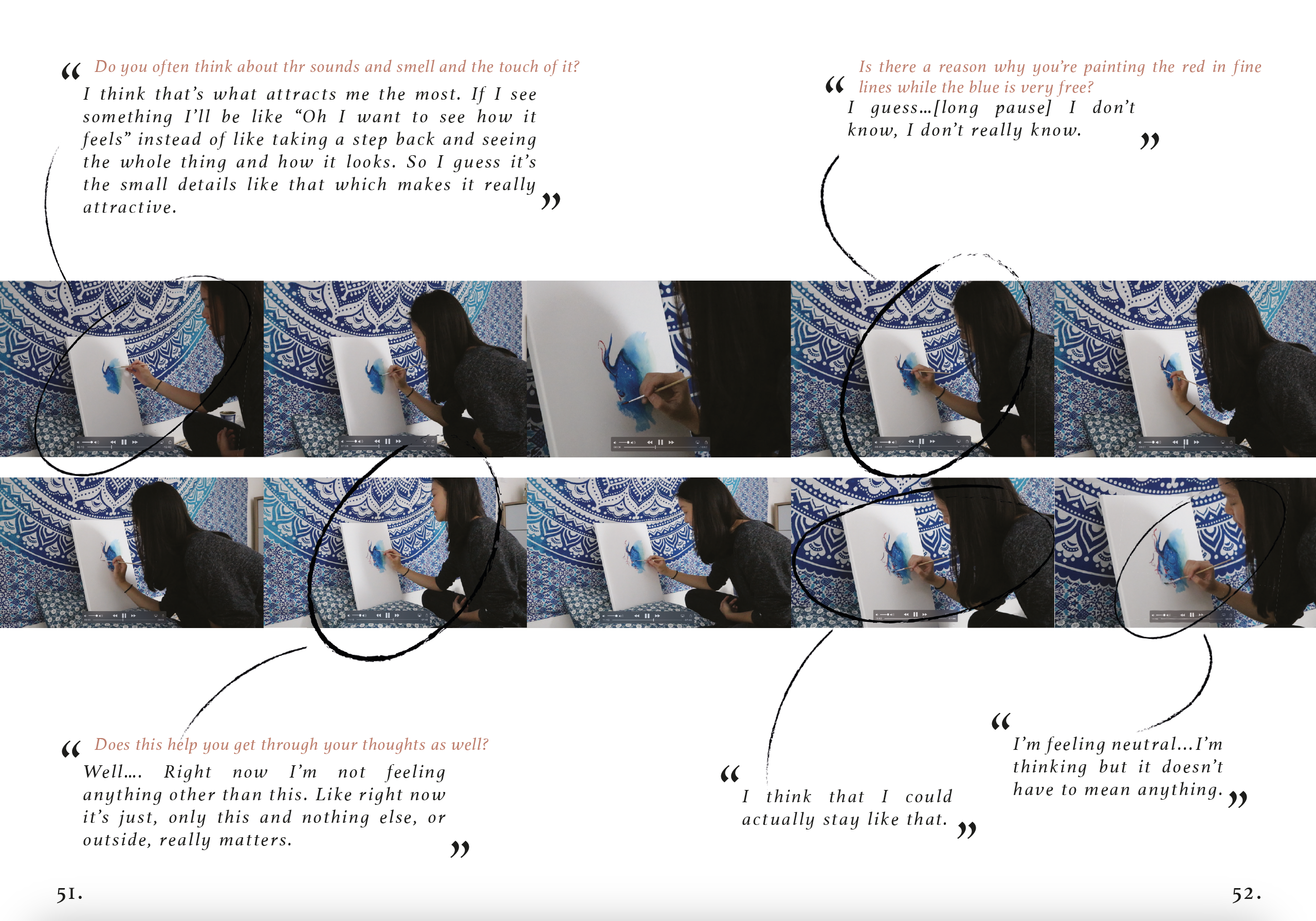 “ Do you often think about thr sounds and smell and the touch of it?
I think that’s what attracts me the most. If I see something I’ll be like “Oh I want to see how it feels” instead of like taking a step back and seeing the whole thing and how it looks. So I guess it’s the small details like that which makes it really attractive. ”

“ Is there a reason why you’re painting the red in fine lines while the blue is very free?
I guess...[long pause] I don’t know, I don’t really know. ”

“ Does this help you get through your thoughts as well?
Well.... Right now I’m not feeling anything other than this. Like right now it’s just, only this and nothing else, or outside, really matters. ”

“ I think that I could actually stay like that. ”

“ I’m feeling neutral...I’m thinking but it doesn’t have to mean anything. ”

51.

52.